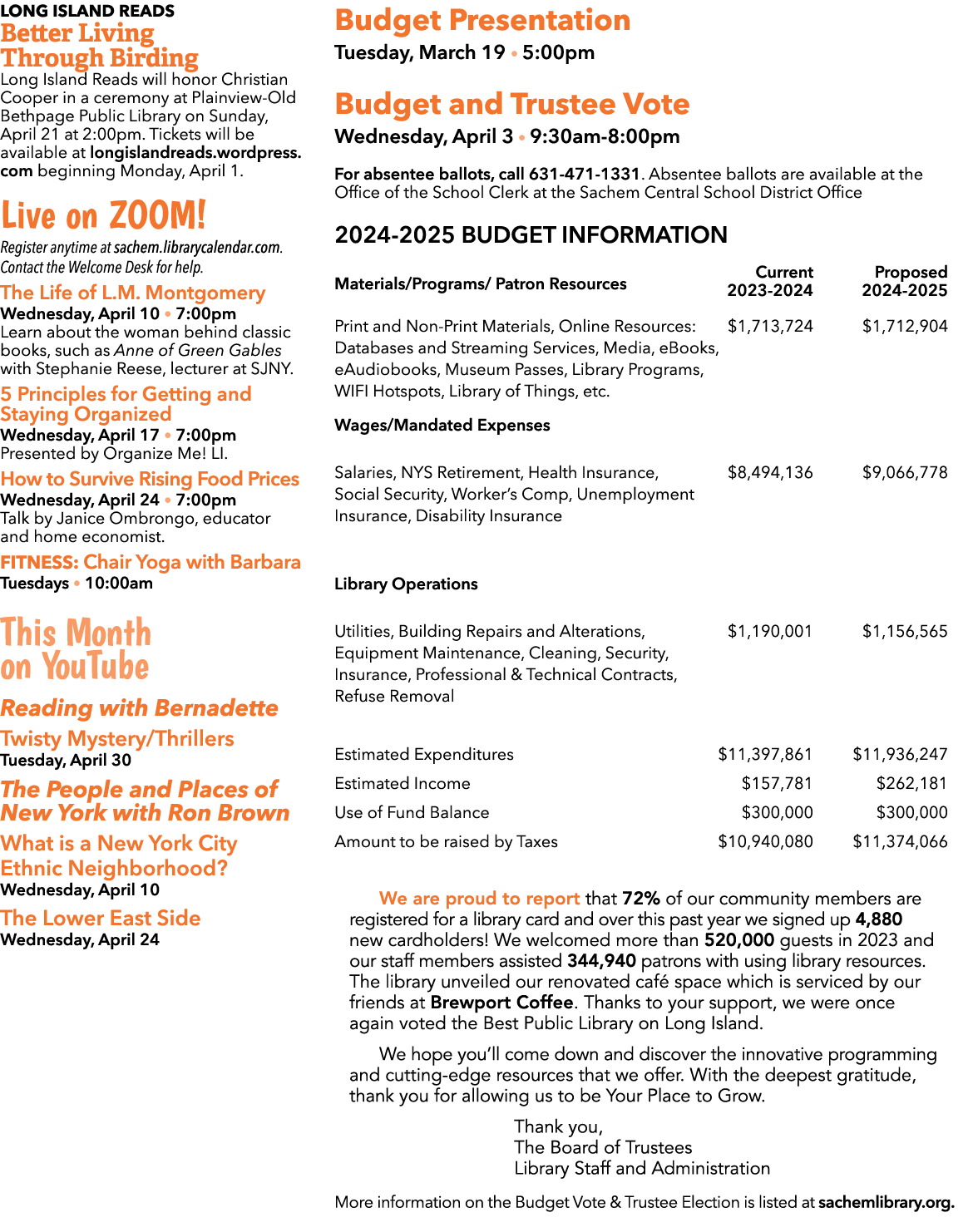 LONG ISLAND READS
Better Living Through Birding

Long Island Reads will honor Christian Cooper in a ceremony at Plainview-Old Bethpage Public Library on Sunday, April 21 at 2:00pm. Tickets will be available at longislandreads.wordpress.com beginning Monday, April 1.

Live on ZOOM!

Register anytime at sachem.librarycalendar.com. Contact the Welcome Desk for help.

The Life of L.M. Montgomery
Wednesday, April 10 • 7:00pm
Learn about the woman behind classic books, such as Anne of Green Gables with Stephanie Reese, lecturer at SJNY.

5 Principles for Getting and Staying Organized
Wednesday, April 17 • 7:00pm
Presented by Organize Me! LI.

How to Survive Rising Food Prices
Wednesday, April 24 • 7:00pm
Talk by Janice Ombrongo, educator and home economist.

FITNESS: Chair Yoga with Barbara
Tuesdays • 10:00am

This Month on YouTube

Reading with Bernadette

Twisty Mystery/Thrillers
Tuesday, April 30

The People and Places of New York with Ron Brown

What is a New York City Ethnic Neighborhood?
Wednesday, April 10

The Lower East Side
Wednesday, April 24

Budget Presentation
Tuesday, March 19 • 5:00pm

Budget and Trustee Vote
Wednesday, April 3 • 9:30am-8:00pm

For absentee ballots, call 631-471-1331. Absentee ballots are available at the Office of the School Clerk at the Sachem Central School District Office

2024-2025 BUDGET INFORMATION

| Materials/Programs/ Patron Resources | Current 2023-2024 | Proposed 2024-2025 |
|---|---|---|
| Print and Non-Print Materials, Online Resources: Databases and Streaming Services, Media, eBooks, eAudiobooks, Museum Passes, Library Programs, WIFI Hotspots, Library of Things, etc. | $1,713,724 | $1,712,904 |
| Wages/Mandated Expenses | | |
| Salaries, NYS Retirement, Health Insurance, Social Security, Worker's Comp, Unemployment Insurance, Disability Insurance | $8,494,136 | $9,066,778 |
| Library Operations | | |
| Utilities, Building Repairs and Alterations, Equipment Maintenance, Cleaning, Security, Insurance, Professional & Technical Contracts, Refuse Removal | $1,190,001 | $1,156,565 |
| Estimated Expenditures | $11,397,861 | $11,936,247 |
| Estimated Income | $157,781 | $262,181 |
| Use of Fund Balance | $300,000 | $300,000 |
| Amount to be raised by Taxes | $10,940,080 | $11,374,066 |

We are proud to report that 72% of our community members are registered for a library card and over this past year we signed up 4,880 new cardholders! We welcomed more than 520,000 guests in 2023 and our staff members assisted 344,940 patrons with using library resources. The library unveiled our renovated café space which is serviced by our friends at Brewport Coffee. Thanks to your support, we were once again voted the Best Public Library on Long Island.

We hope you'll come down and discover the innovative programming and cutting-edge resources that we offer. With the deepest gratitude, thank you for allowing us to be Your Place to Grow.

Thank you,
The Board of Trustees
Library Staff and Administration

More information on the Budget Vote & Trustee Election is listed at sachemlibrary.org.